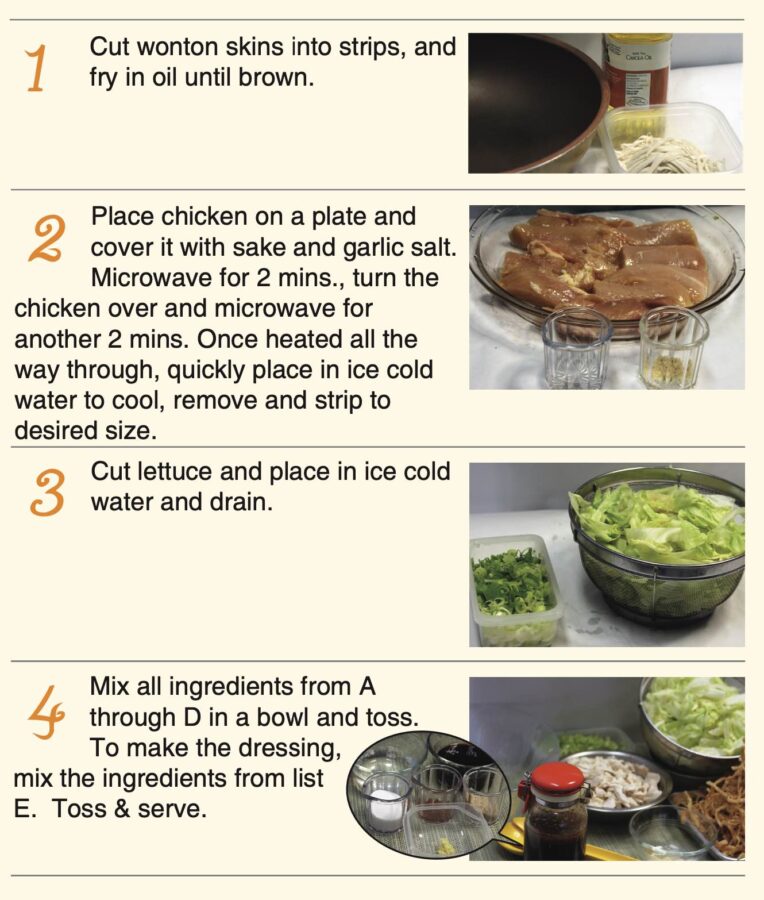 1 Cut wonton skins into strips, and fry in oil until brown.

2 Place chicken on a plate and cover it with sake and garlic salt. Microwave for 2 mins., turn the chicken over and microwave for another 2 mins. Once heated all the way through, quickly place in ice cold water to cool, remove and strip to desired size.

3 Cut lettuce and place in ice cold water and drain.

4 Mix all ingredients from A through D in a bowl and toss. To make the dressing, mix the ingredients from list E. Toss & serve.