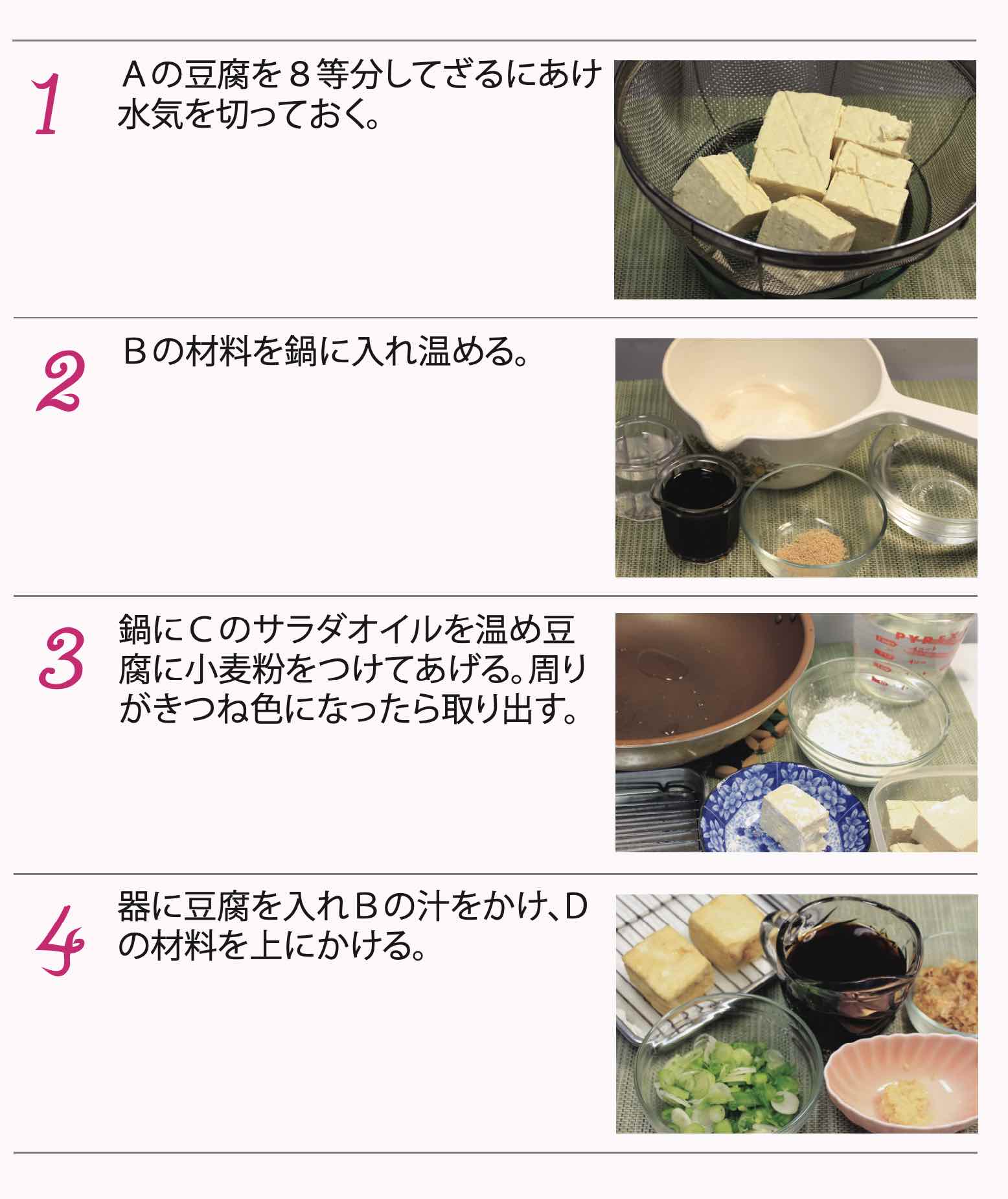 1

Ａの豆腐を８等分してざるにあけ水気を切っておく。

2

Ｂの材料を鍋に入れ温める。

3

鍋にＣのサラダオイルを温め豆腐に小麦粉をつけてあげる。周りがきつね色になったら取り出す。

PYREX

4

器に豆腐を入れＢの汁をかけ、Ｄの材料を上にかける。